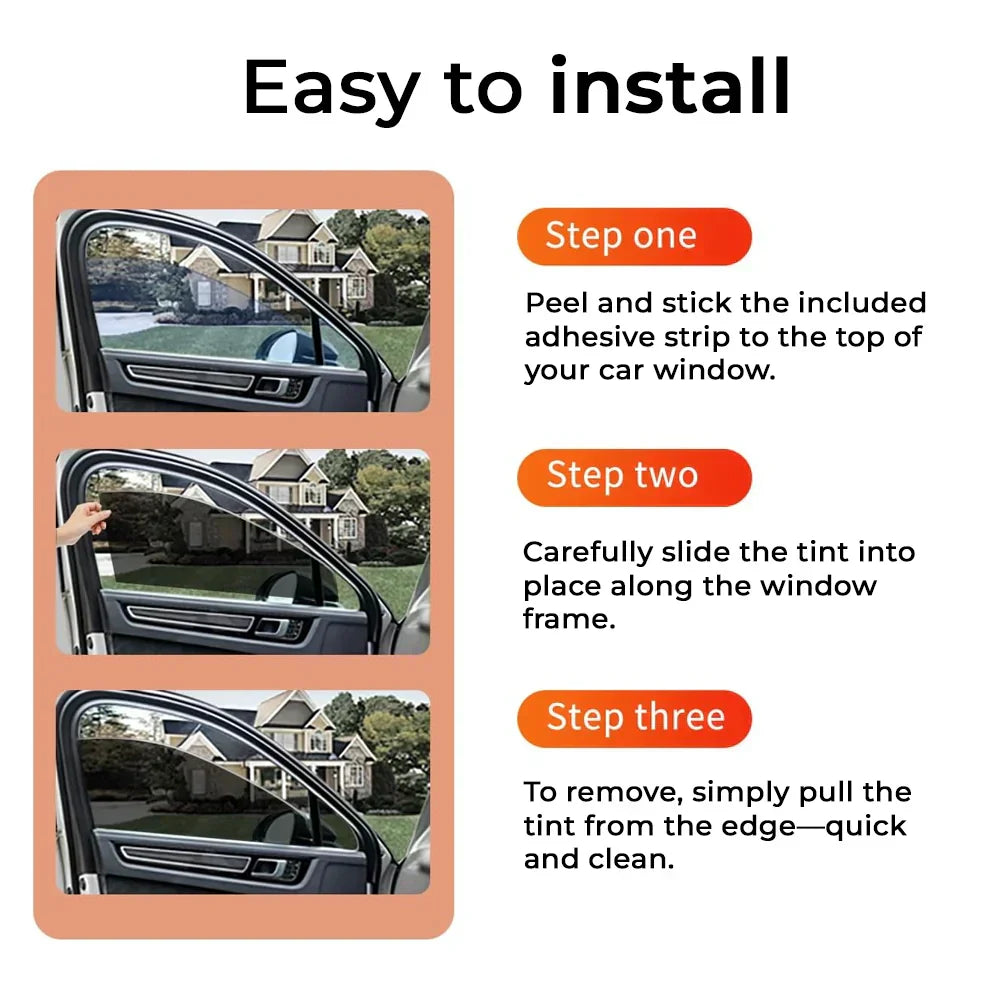 Easy to install

Step one

Peel and stick the included adhesive strip to the top of your car window.

Step two

Carefully slide the tint into place along the window frame.

Step three

To remove, simply pull the tint from the edge—quick and clean.